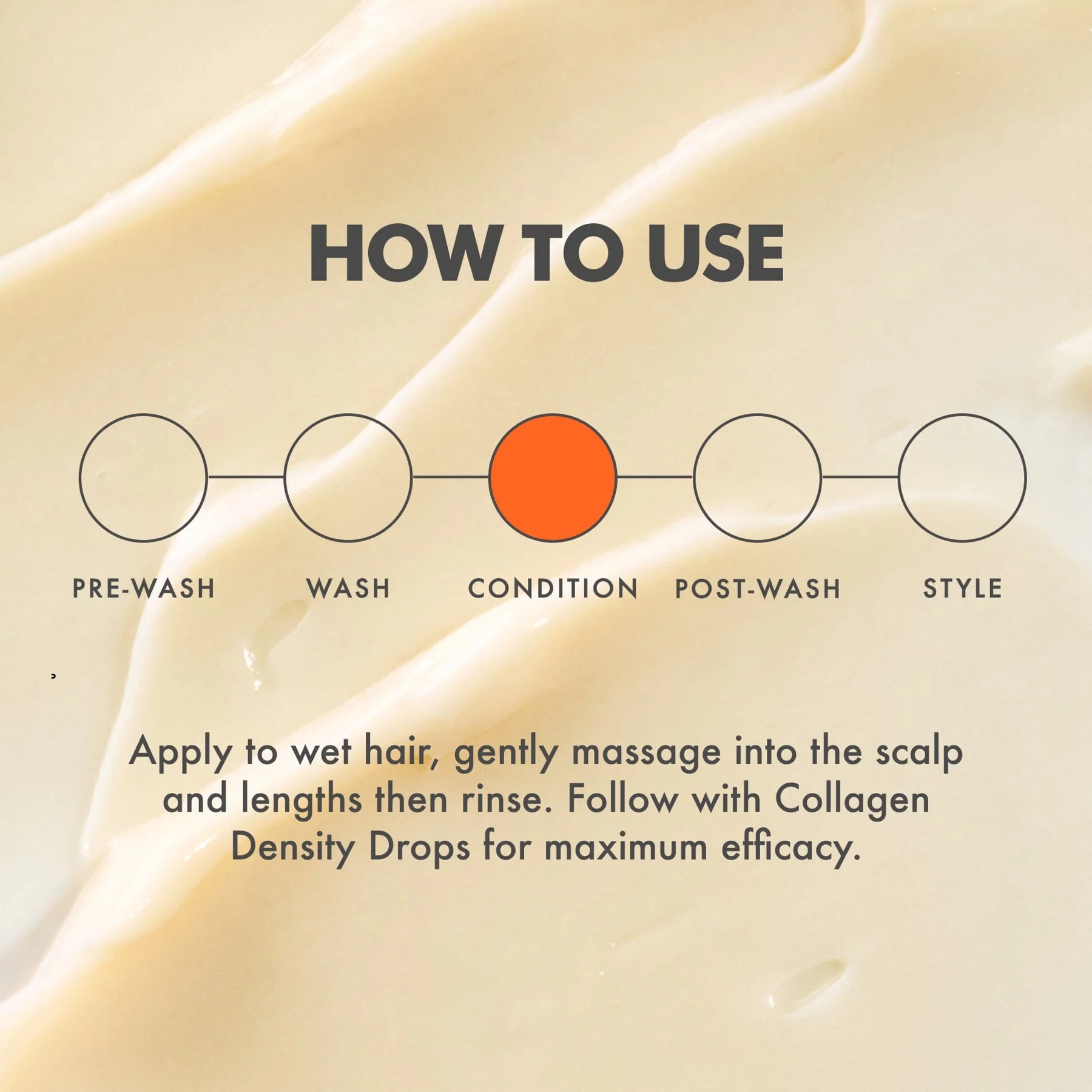 HOW TO USE

PRE-WASH

WASH

CONDITION

POST-WASH

STYLE

Apply to wet hair, gently massage into the scalp and lengths then rinse. Follow with Collagen Density Drops for maximum efficacy.